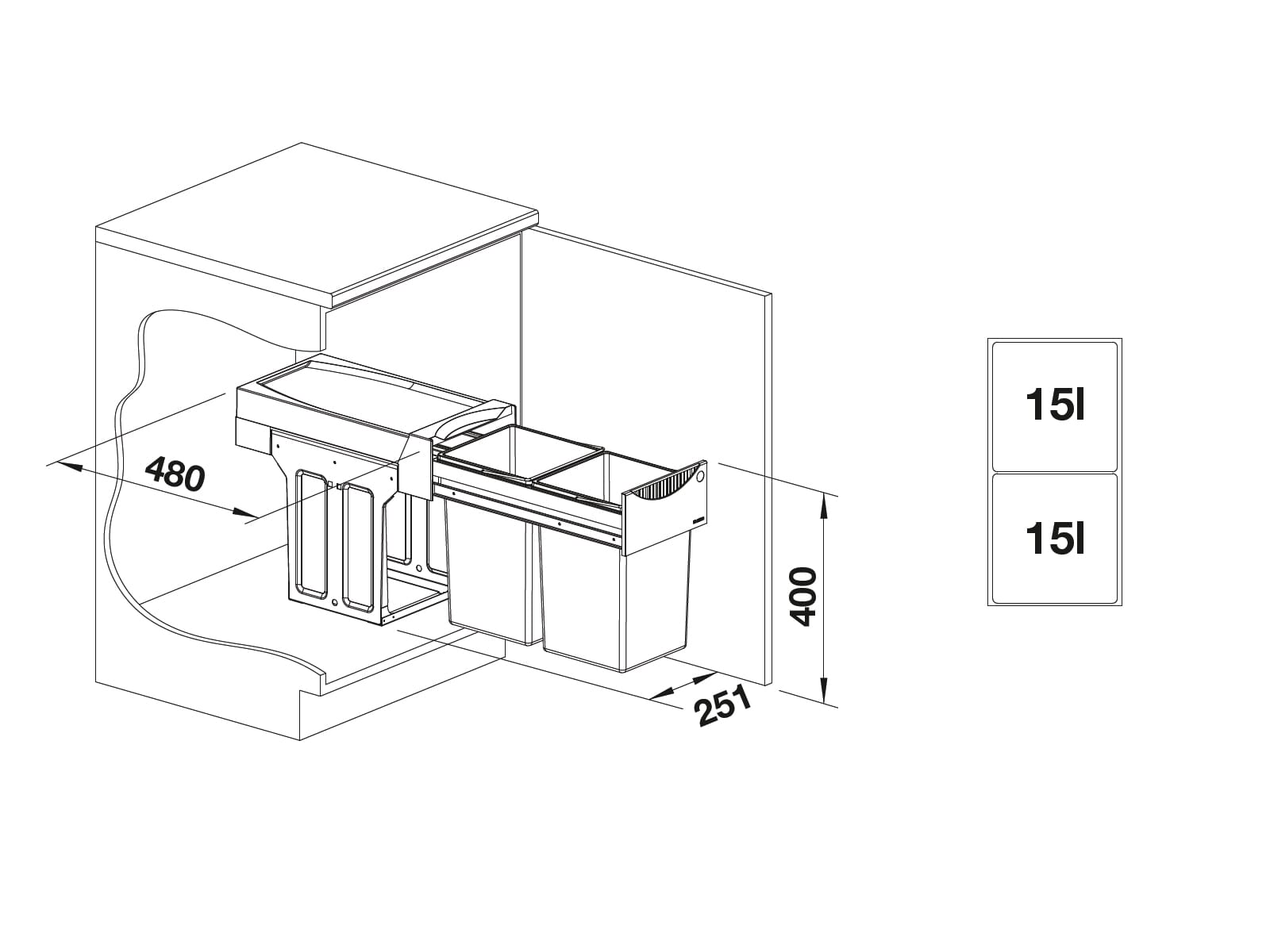 480

400

251

15l

15l