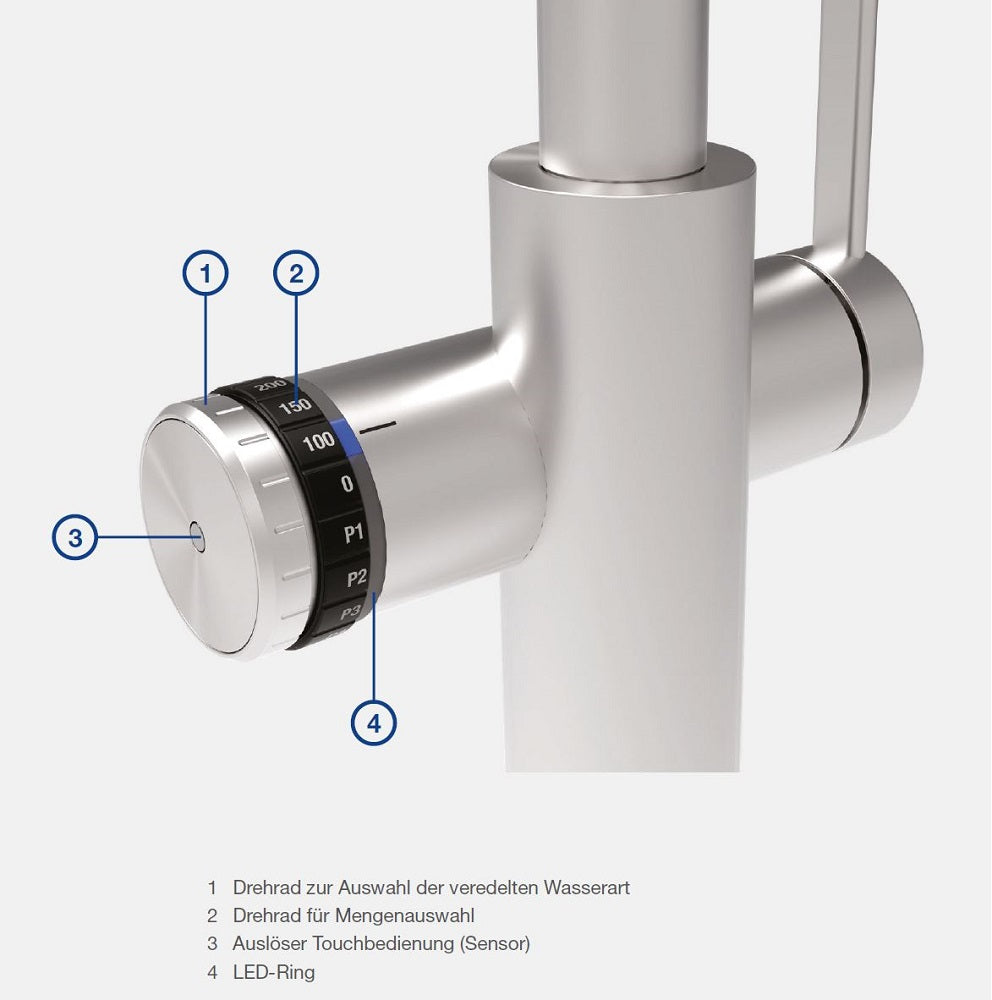 1
2
200
150
100
0
P1
P2
P3
3
4

1 Drehrad zur Auswahl der veredelten Wasserart
2 Drehrad für Mengenauswahl
3 Auslöser Touchbedienung (Sensor)
4 LED-Ring