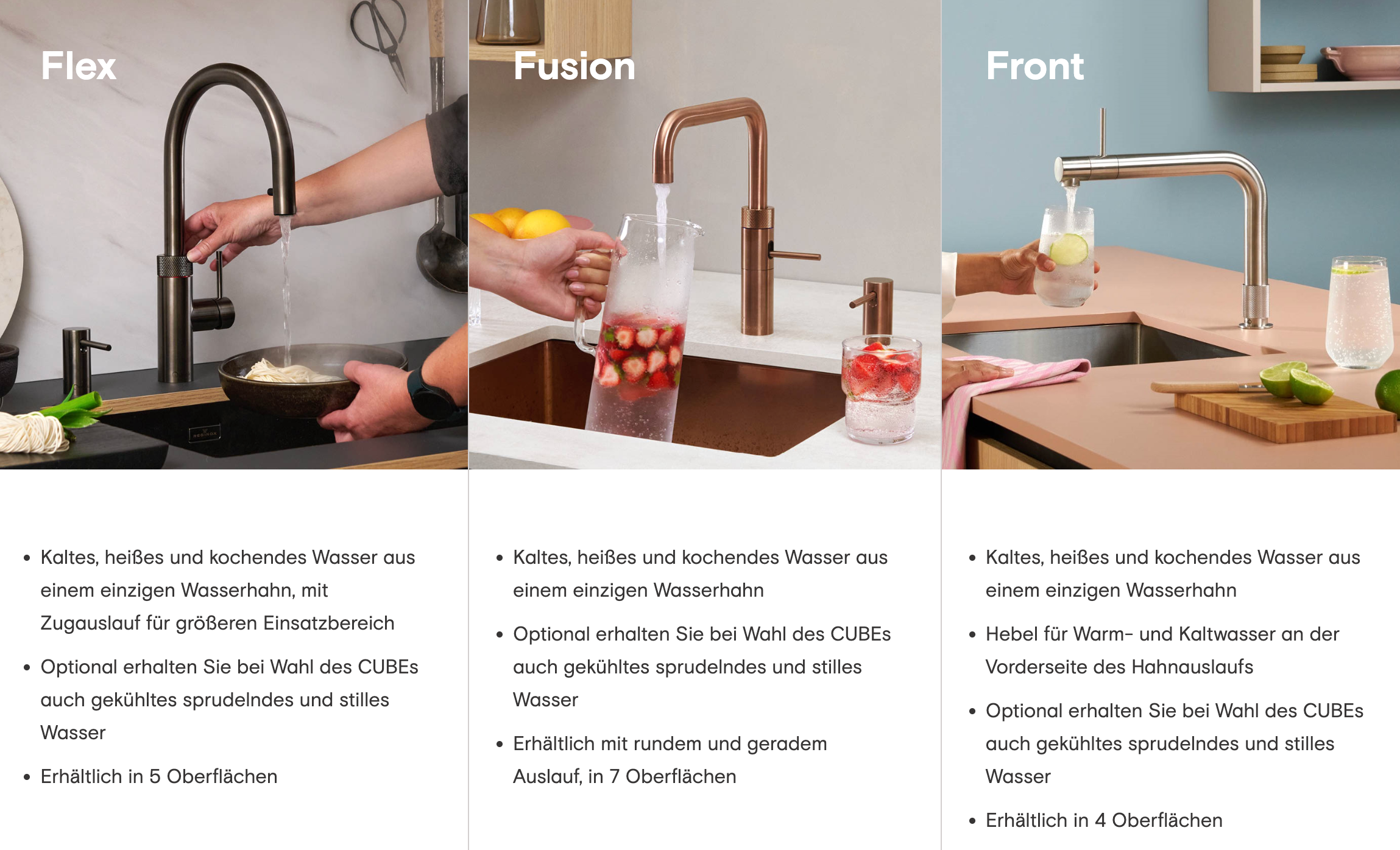 Flex

- Kaltes, heißes und kochendes Wasser aus einem einzigen Wasserhahn, mit Zugauslauf für größeren Einsatzbereich
- Optional erhalten Sie bei Wahl des CUBEs auch gekühltes sprudelndes und stilles Wasser
- Erhältlich in 5 Oberflächen

Fusion

- Kaltes, heißes und kochendes Wasser aus einem einzigen Wasserhahn
- Optional erhalten Sie bei Wahl des CUBEs auch gekühltes sprudelndes und stilles Wasser
- Erhältlich mit rundem und geradem Auslauf, in 7 Oberflächen

Front

- Kaltes, heißes und kochendes Wasser aus einem einzigen Wasserhahn
- Hebel für Warm- und Kaltwasser an der Vorderseite des Hahnauslaufs
- Optional erhalten Sie bei Wahl des CUBEs auch gekühltes sprudelndes und stilles Wasser
- Erhältlich in 4 Oberflächen